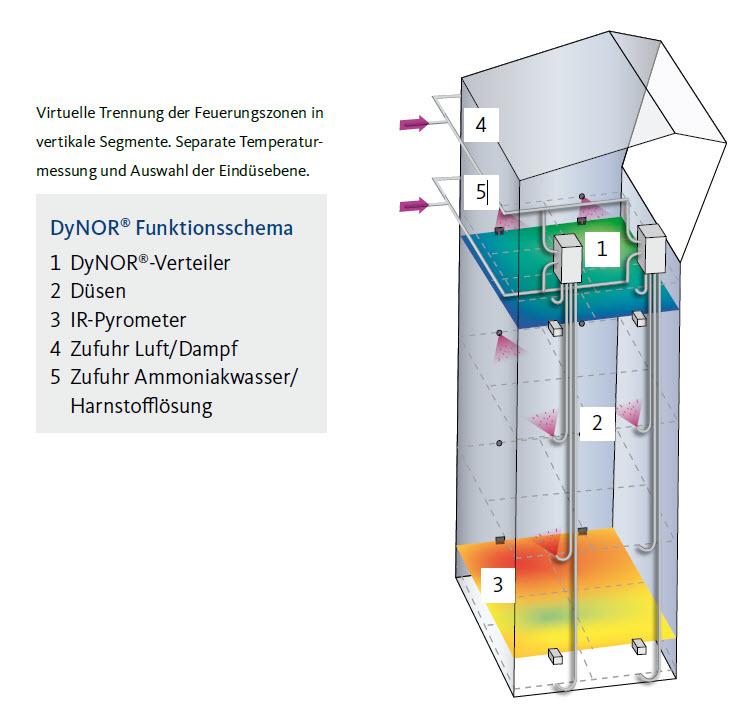 Virtuelle Trennung der Feuerungszonen in vertikale Segmente. Separate Temperaturmessung und Auswahl der Eindüsebene.

DyNOR® Funktionsschema
1 DyNOR®-Verteiler
2 Düsen
3 IR-Pyrometer
4 Zufuhr Luft/Dampf
5 Zufuhr Ammoniakwasser/ Harnstofflösung

4
5
1
2
3