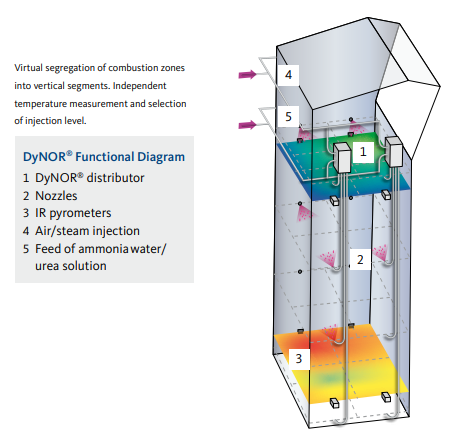 Virtual segregation of combustion zones into vertical segments. Independent temperature measurement and selection of injection level.

DyNOR® Functional Diagram
1 DyNOR® distributor
2 Nozzles
3 IR pyrometers
4 Air/steam injection
5 Feed of ammonia water/ urea solution

4
5
1
2
3