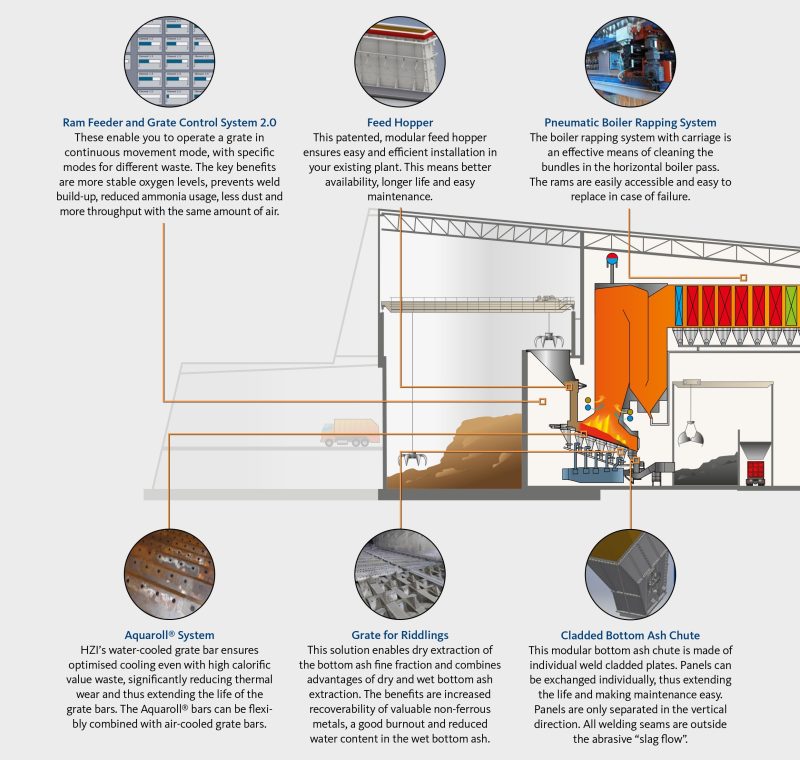 Ram Feeder and Grate Control System 2.0
These enable you to operate a grate in continuous movement mode, with specific modes for different waste. The key benefits are more stable oxygen levels, prevents weld build-up, reduced ammonia usage, less dust and more throughput with the same amount of air.

Feed Hopper
This patented, modular feed hopper ensures easy and efficient installation in your existing plant. This means better availability, longer life and easy maintenance.

Pneumatic Boiler Rapping System
The boiler rapping system with carriage is an effective means of cleaning the bundles in the horizontal boiler pass. The rams are easily accessible and easy to replace in case of failure.

Aquaroll® System
HZI's water-cooled grate bar ensures optimised cooling even with high calorific value waste, significantly reducing thermal wear and thus extending the life of the grate bars. The Aquaroll® bars can be flexibly combined with air-cooled grate bars.

Grate for Riddlings
This solution enables dry extraction of the bottom ash fine fraction and combines advantages of dry and wet bottom ash extraction. The benefits are increased recoverability of valuable non-ferrous metals, a good burnout and reduced water content in the wet bottom ash.

Cladded Bottom Ash Chute
This modular bottom ash chute is made of individual weld cladded plates. Panels can be exchanged individually, thus extending the life and making maintenance easy. Panels are only separated in the vertical direction. All welding seams are outside the abrasive "slag flow".